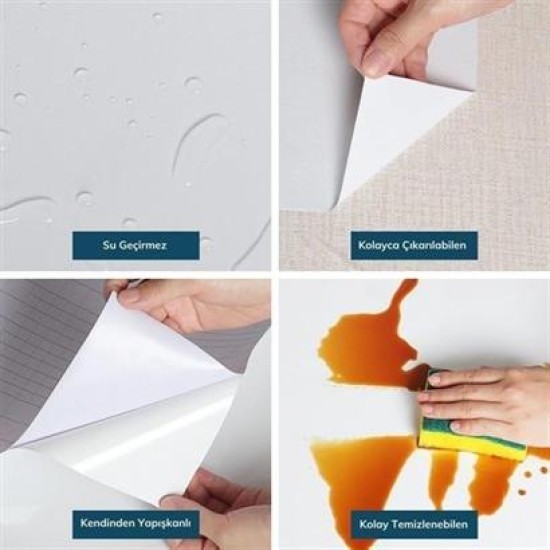 Su Geçirmez

Kolayca Çıkarılabilen

Kendinden Yapışkanlı

Kolay Temizlenebilen