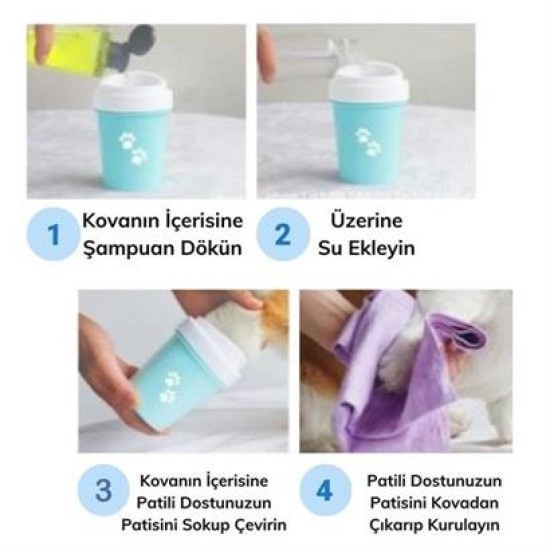 1 Kovanın İçerisine Şampuan Dökün

2 Üzerine Su Ekleyin

3 Kovanın İçerisine Patili Dostunuzun Patisini Sokup Çevirin

4 Patili Dostunuzun Patisini Kovadan Çıkarıp Kurulayın